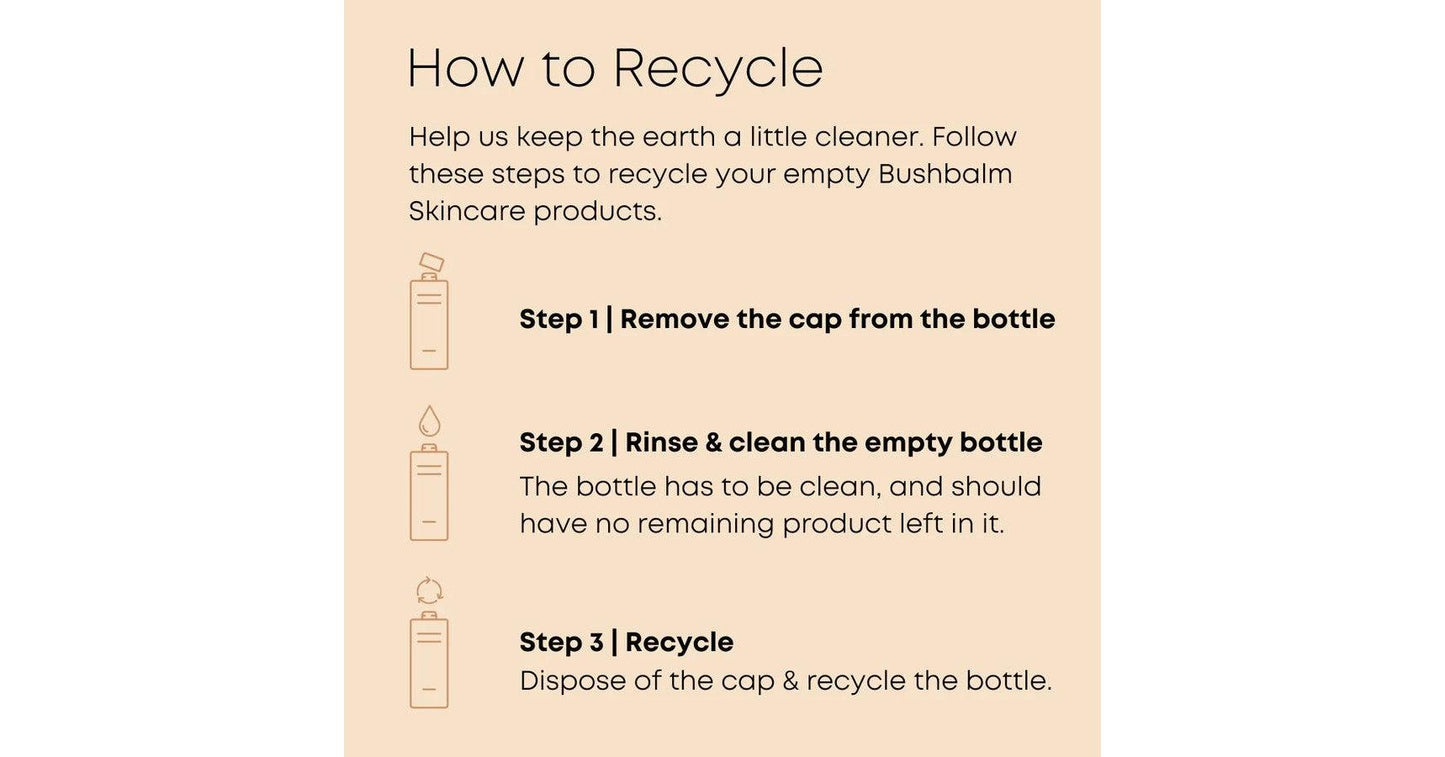 How to Recycle

Help us keep the earth a little cleaner. Follow these steps to recycle your empty Bushbalm Skincare products.

Step 1 | Remove the cap from the bottle

Step 2 | Rinse & clean the empty bottle
The bottle has to be clean, and should have no remaining product left in it.

Step 3 | Recycle
Dispose of the cap & recycle the bottle.