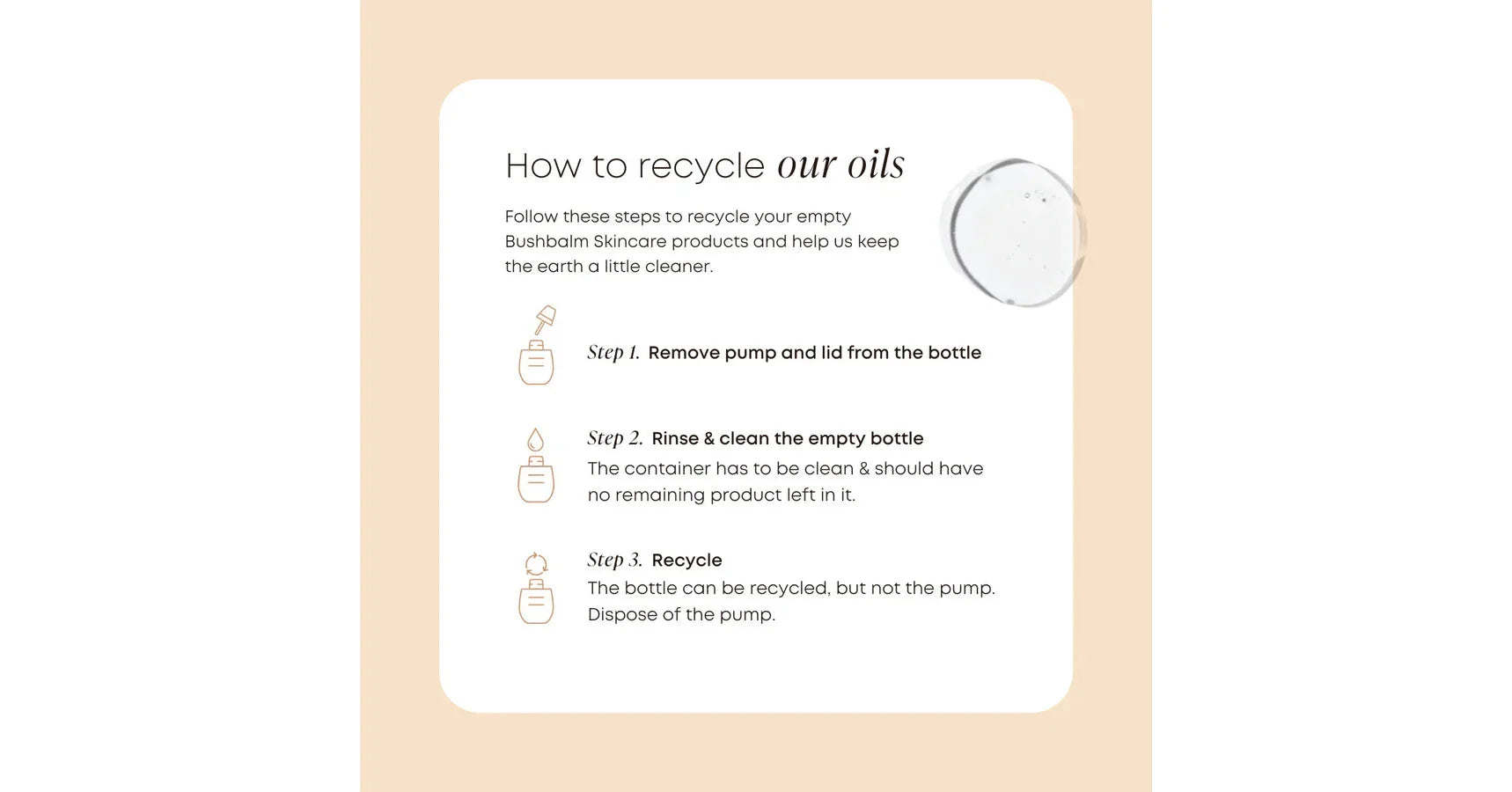 How to recycle our oils

Follow these steps to recycle your empty Bushbalm Skincare products and help us keep the earth a little cleaner.

Step 1. Remove pump and lid from the bottle

Step 2. Rinse & clean the empty bottle
The container has to be clean & should have no remaining product left in it.

Step 3. Recycle
The bottle can be recycled, but not the pump. Dispose of the pump.